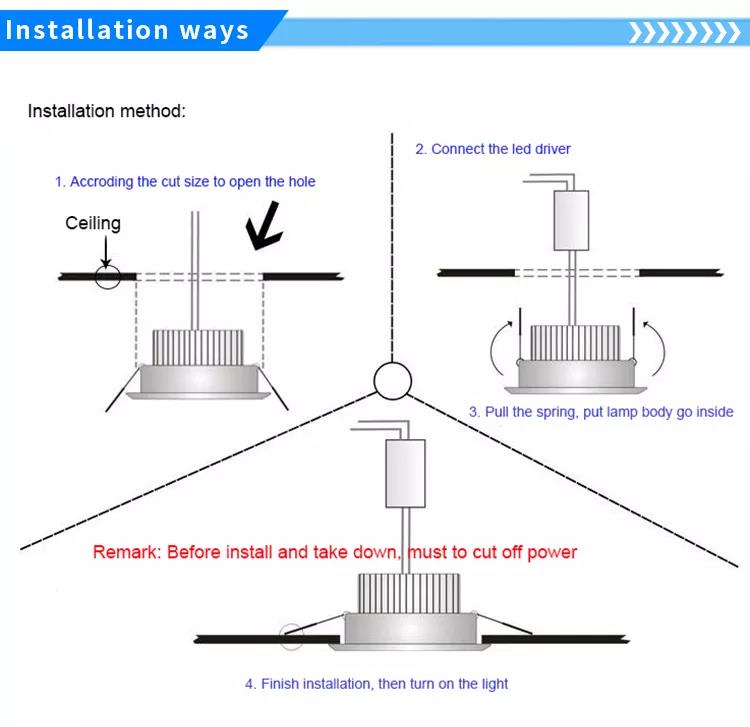 Installation ways

Installation method:

1. Accroding the cut size to open the hole

Ceiling

2. Connect the led driver

3. Pull the spring, put lamp body go inside

Remark: Before install and take down, must to cut off power

4. Finish installation, then turn on the light