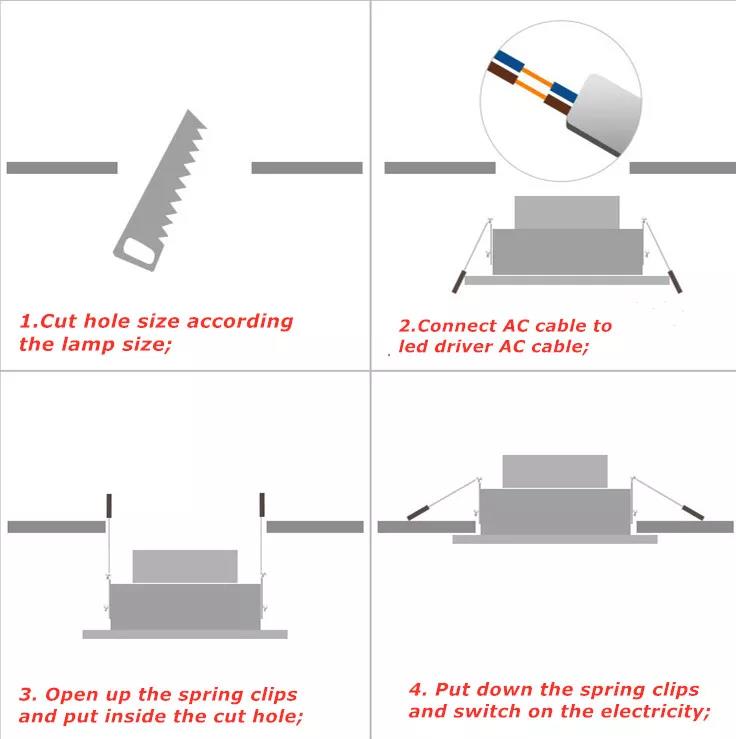 1.Cut hole size according the lamp size;

2.Connect AC cable to led driver AC cable;

3. Open up the spring clips and put inside the cut hole;

4. Put down the spring clips and switch on the electricity;